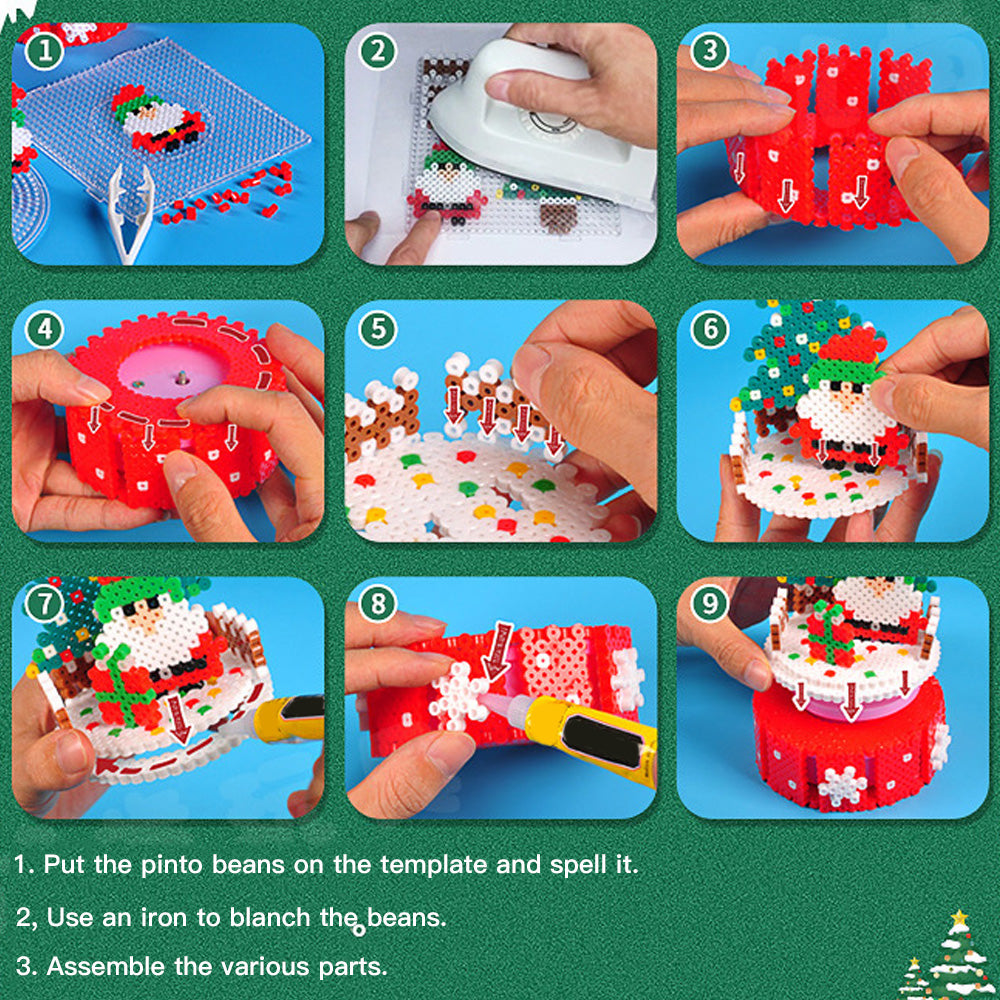 1
2
3
4
5
6
7
8
9

1. Put the pinto beans on the template and spell it.

2, Use an iron to blanch the beans.

3. Assemble the various parts.